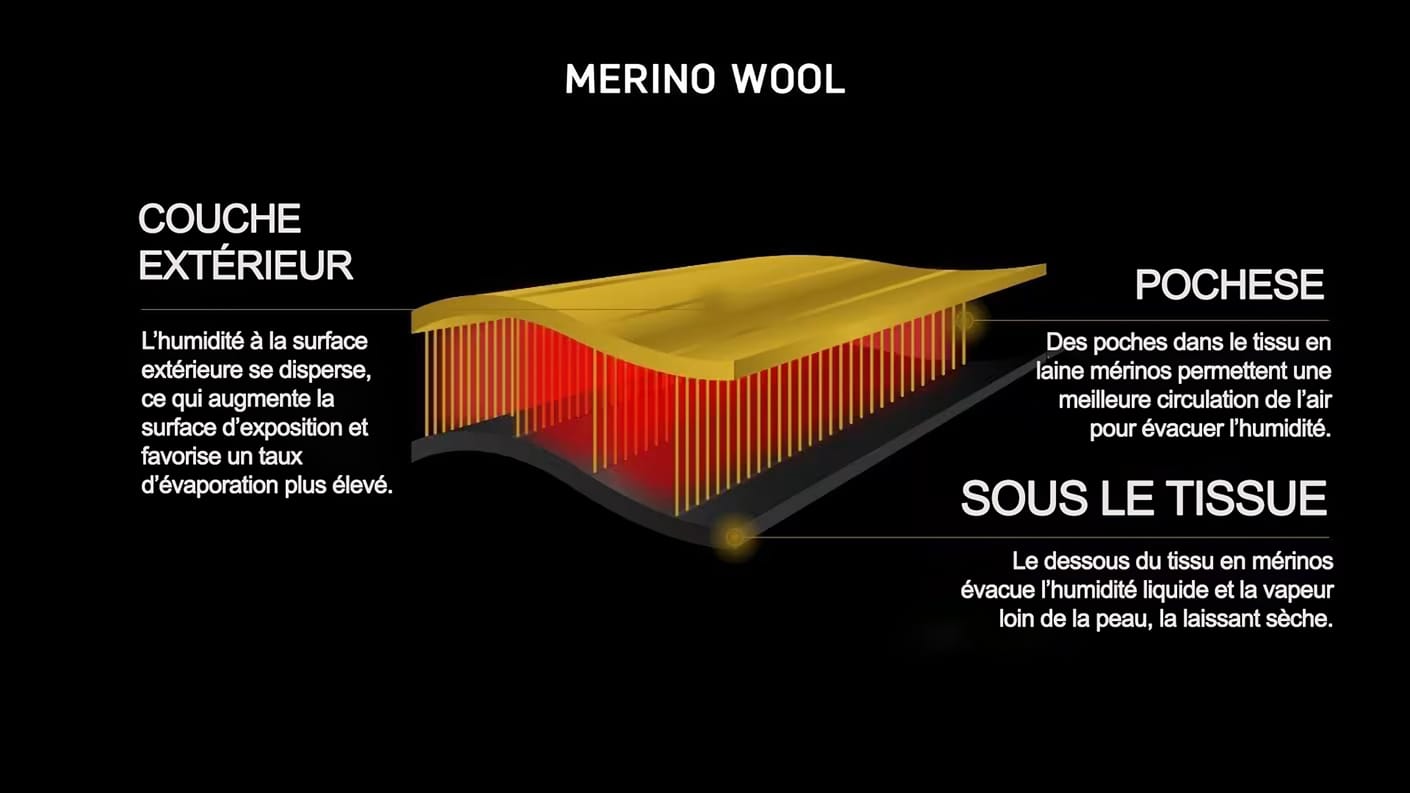 MERINO WOOL

COUCHE EXTÉRIEUR

L'humidité à la surface extérieure se disperse, ce qui augmente la surface d'exposition et favorise un taux d'évaporation plus élevé.

POCHESE

Des poches dans le tissu en laine mérinos permettent une meilleure circulation de l'air pour évacuer l'humidité.

SOUS LE TISSUE

Le dessous du tissu en mérinos évacue l'humidité liquide et la vapeur loin de la peau, la laissant sèche.