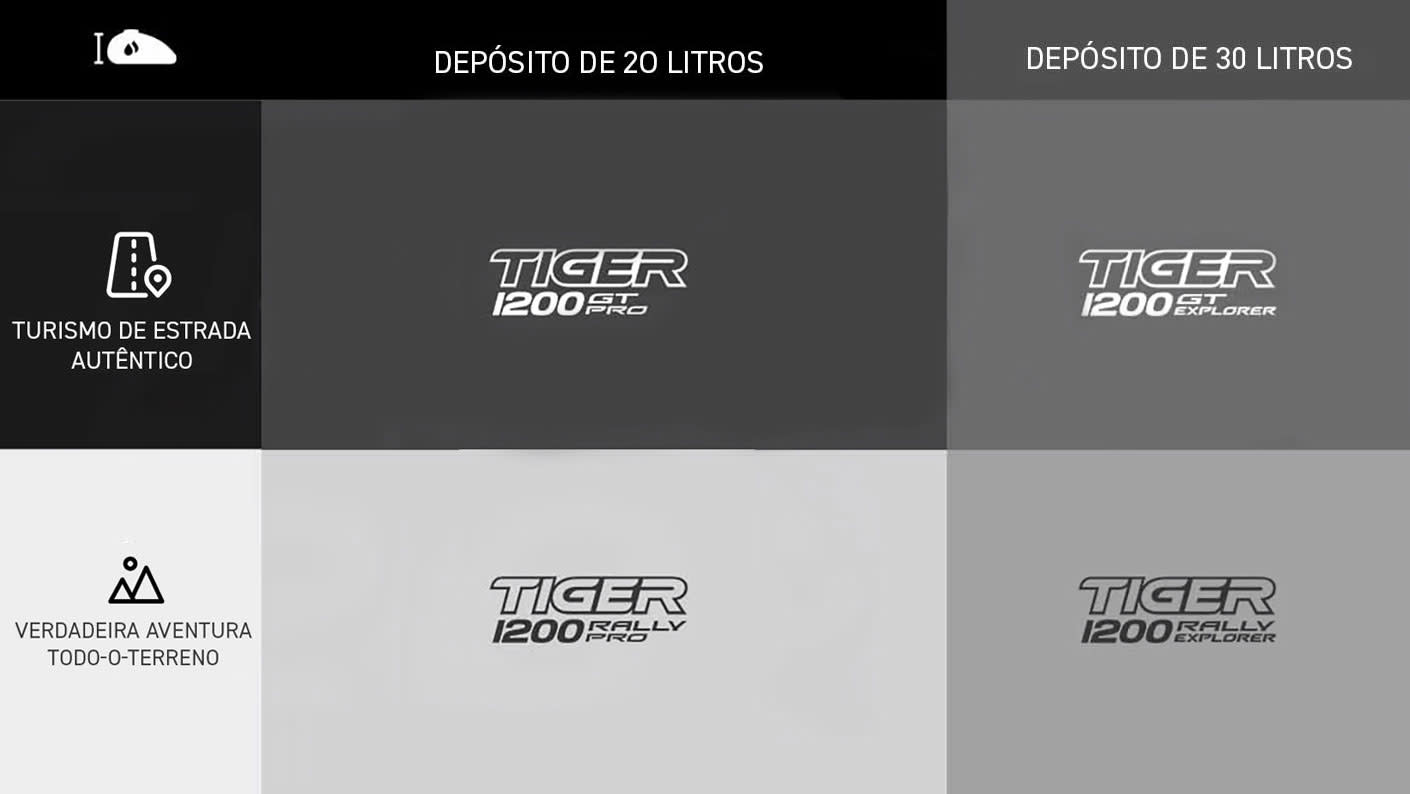 | | DEPÓSITO DE 20 LITROS | DEPÓSITO DE 30 LITROS |
|---|---|---|
| TURISMO DE ESTRADA AUTÊNTICO | TIGER 1200 GT PRO | TIGER 1200 GT EXPLORER |
| VERDADEIRA AVENTURA TODO-O-TERRENO | TIGER 1200 RALLY PRO | TIGER 1200 RALLY EXPLORER |